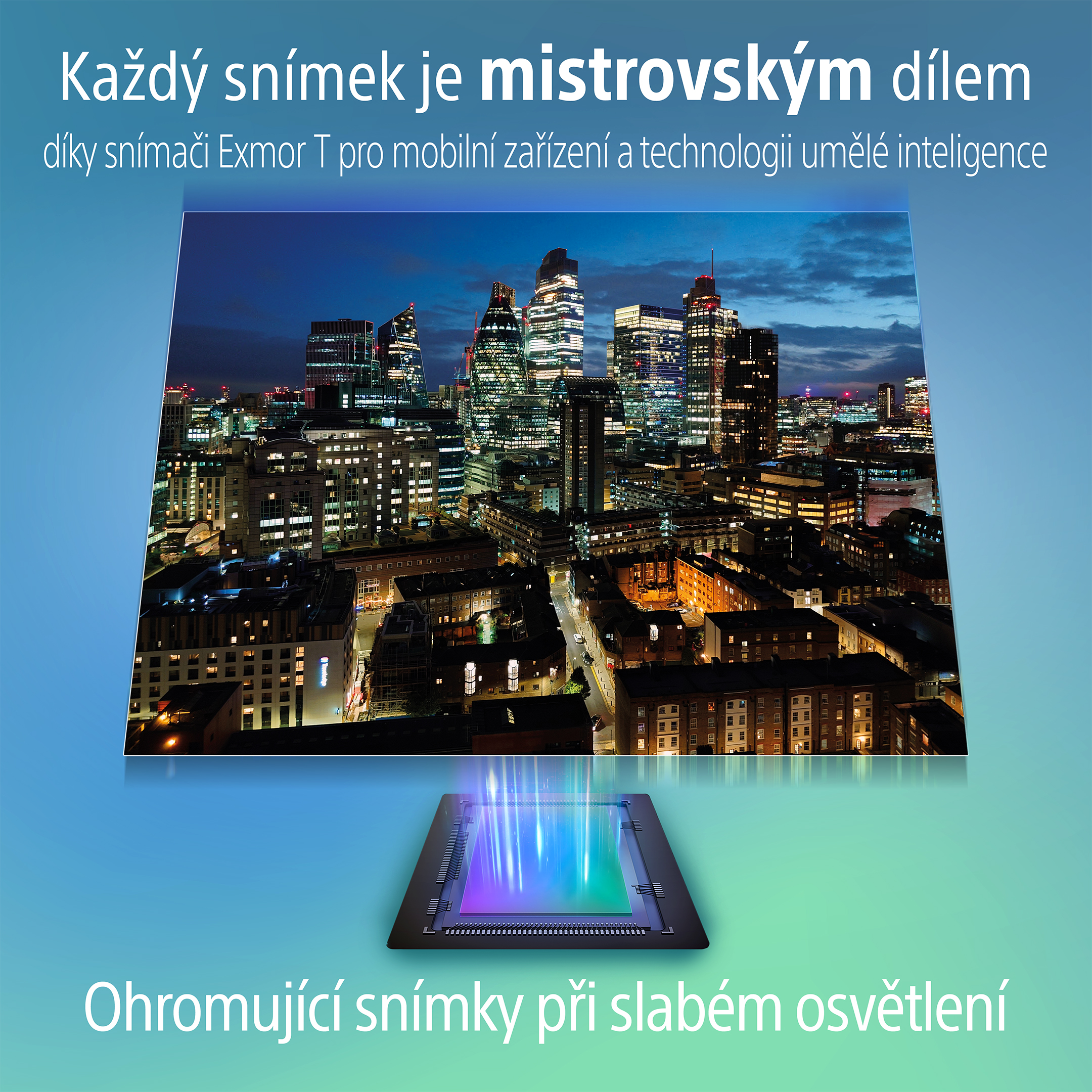 Každý snímek je mistrovským dílem
díky snímači Exmor T pro mobilní zařízení a technologii umělé inteligence

Ohromující snímky při slabém osvětlení