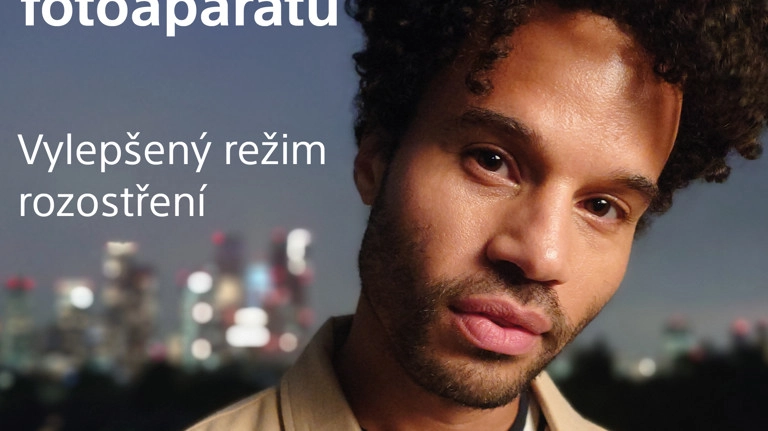 fotoaparátu

Vylepšený režim rozostření